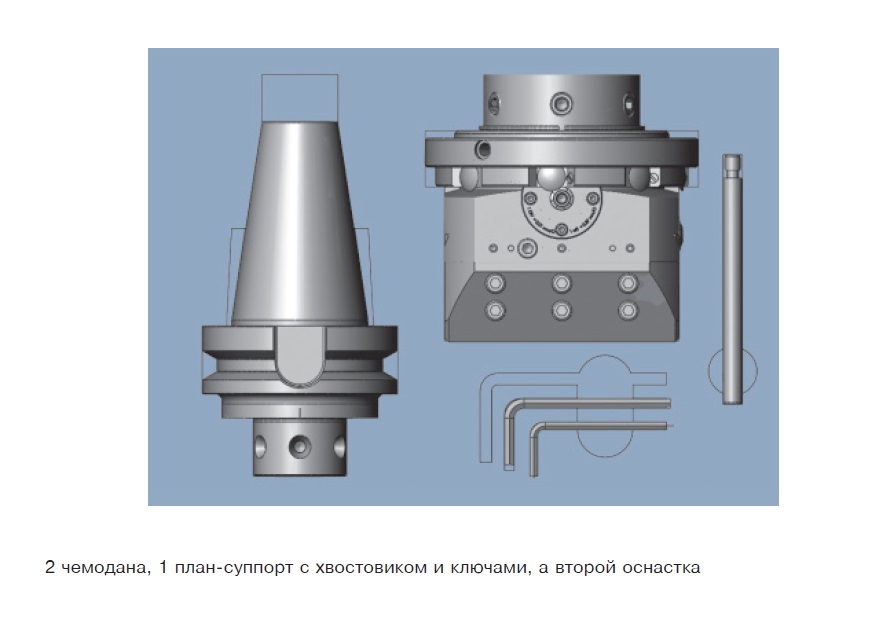 2 чемодана, 1 план-суппорт с хвостовиком и ключами, а второй оснастка